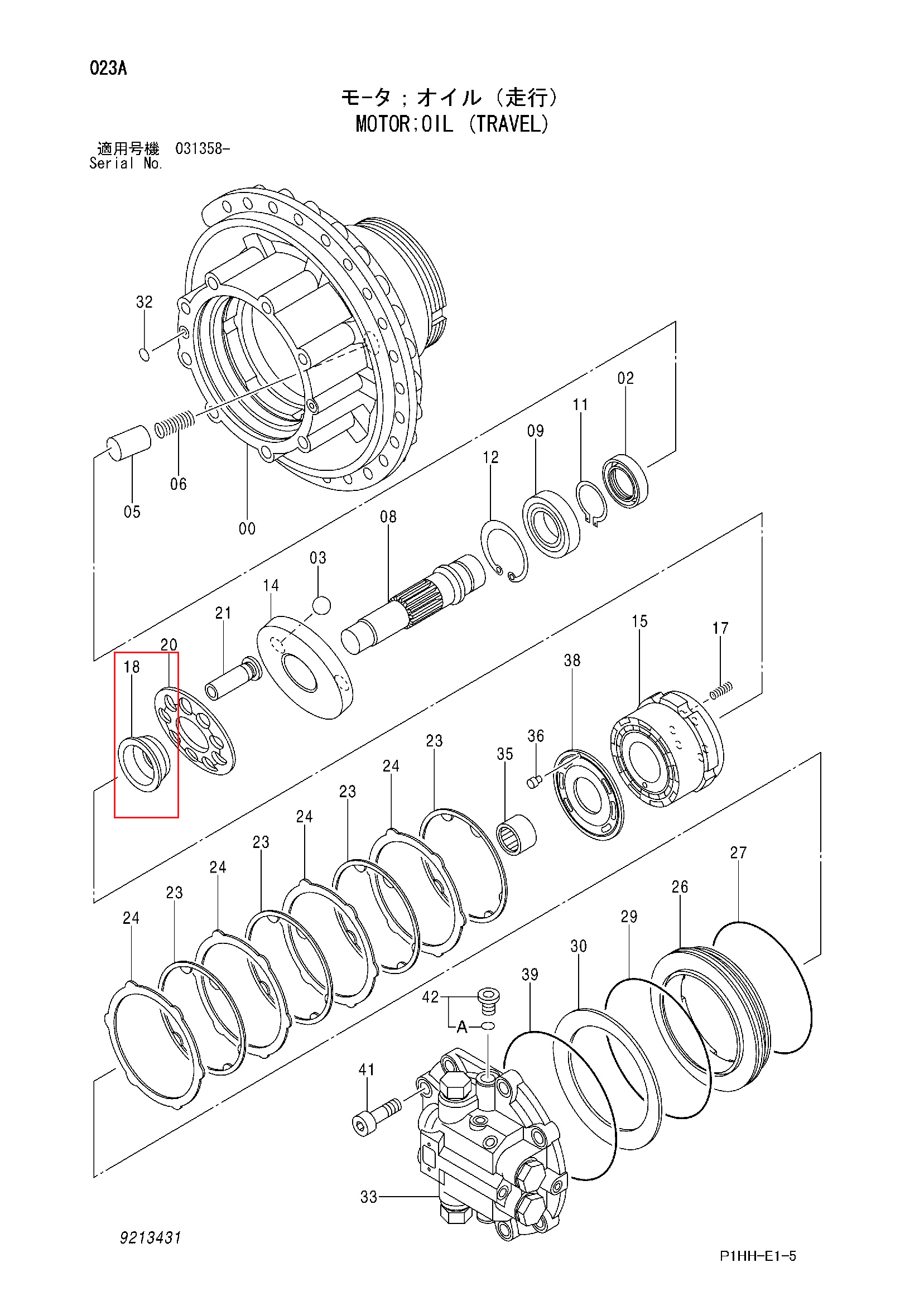 023A

モータ；オイル（走行）
MOTOR;OIL (TRAVEL)

適用号機 031358-
Serial No.

32
02
11
09
12
06
05
00
08
03
14
21
20
18
15
17
38
36
35
23
24
23
24
23
24
23
24
27
26
29
30
39
42
A
41
33

9213431

P1HH-E1-5